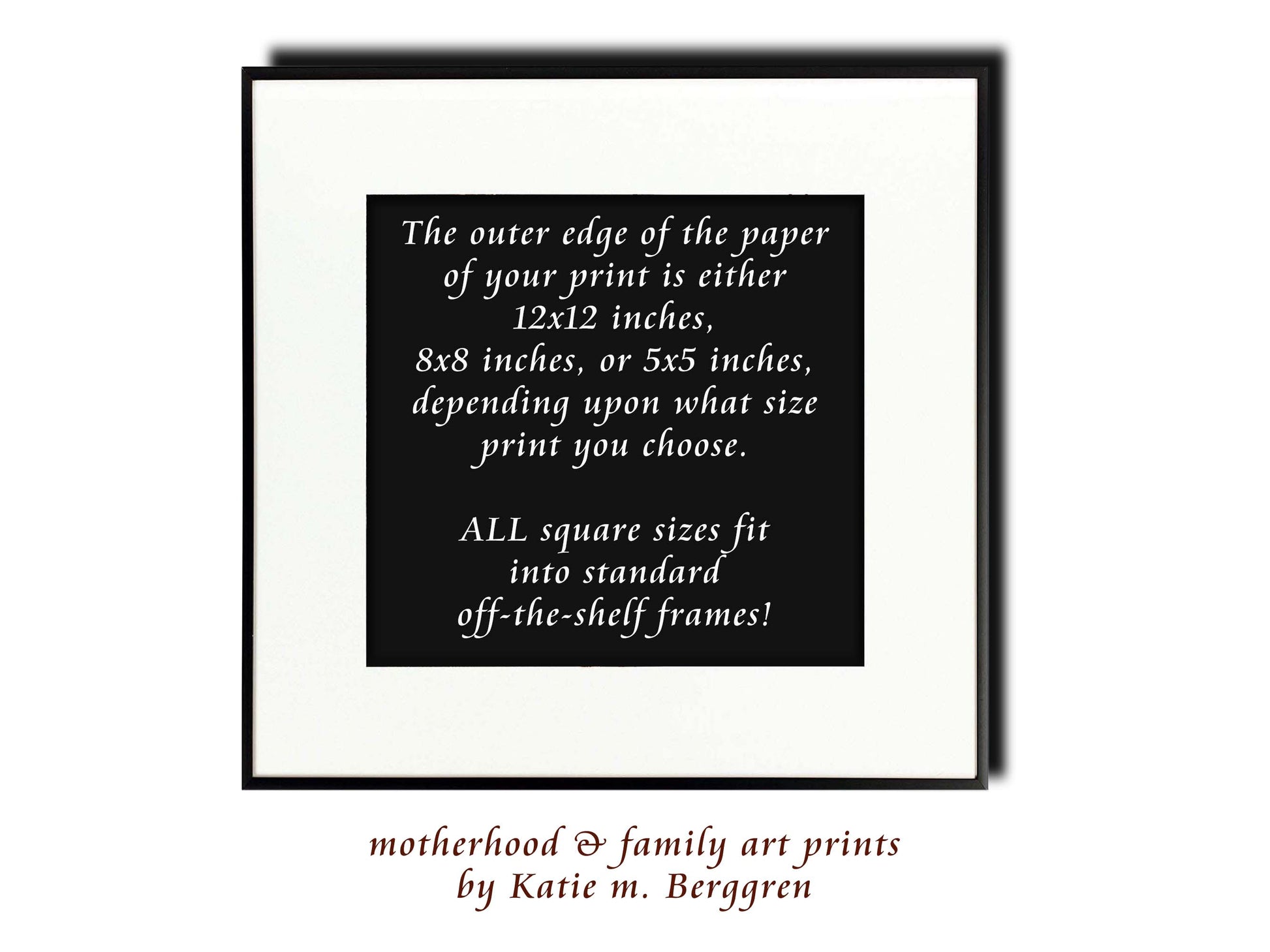 The outer edge of the paper of your print is either 12x12 inches, 8x8 inches, or 5x5 inches, depending upon what size print you choose.

ALL square sizes fit into standard off-the-shelf frames!

motherhood & family art prints
by Katie m. Berggren